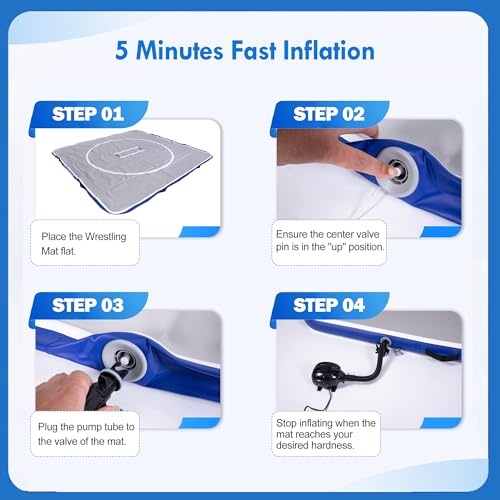 5 Minutes Fast Inflation

STEP 01

Place the Wrestling Mat flat.

STEP 02

Ensure the center valve pin is in the "up" position.

STEP 03

Plug the pump tube to the valve of the mat.

STEP 04

Stop inflating when the mat reaches your desired hardness.