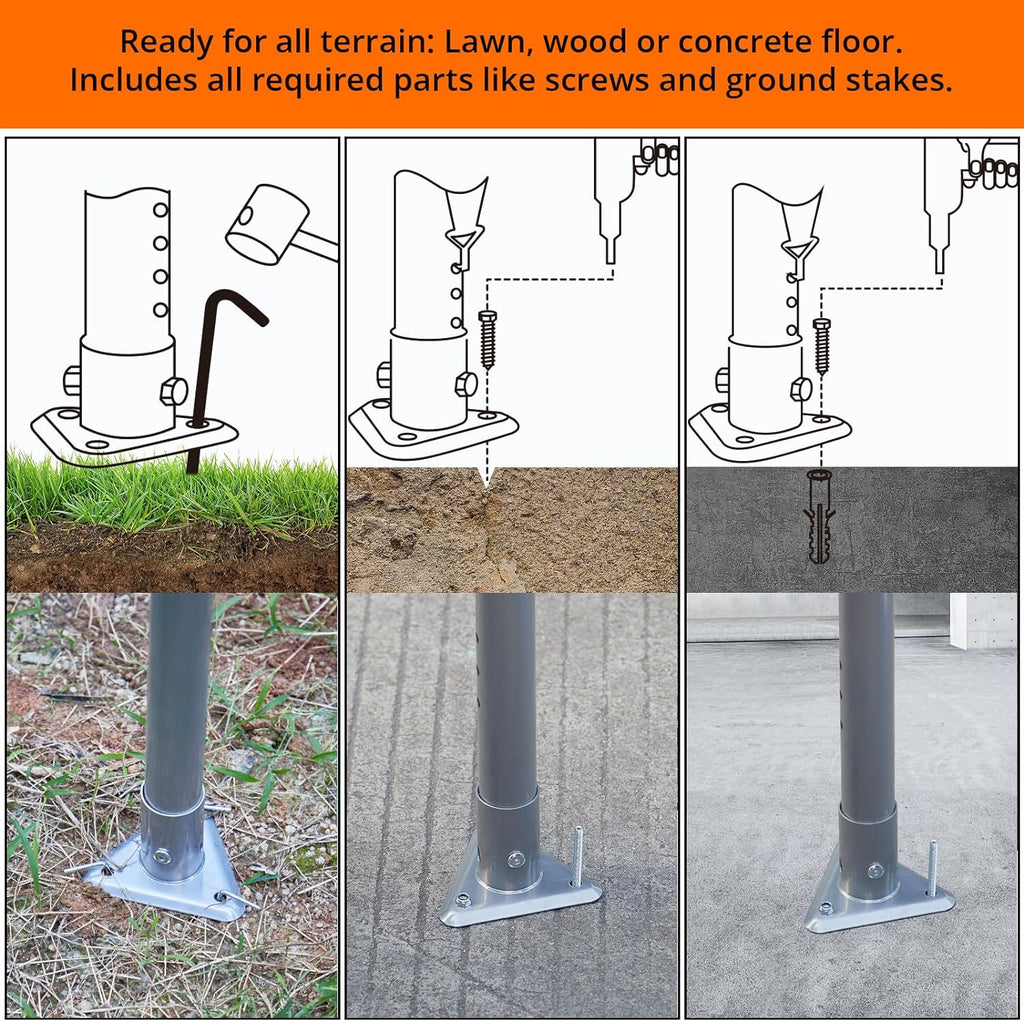 Ready for all terrain: Lawn, wood or concrete floor.
Includes all required parts like screws and ground stakes.