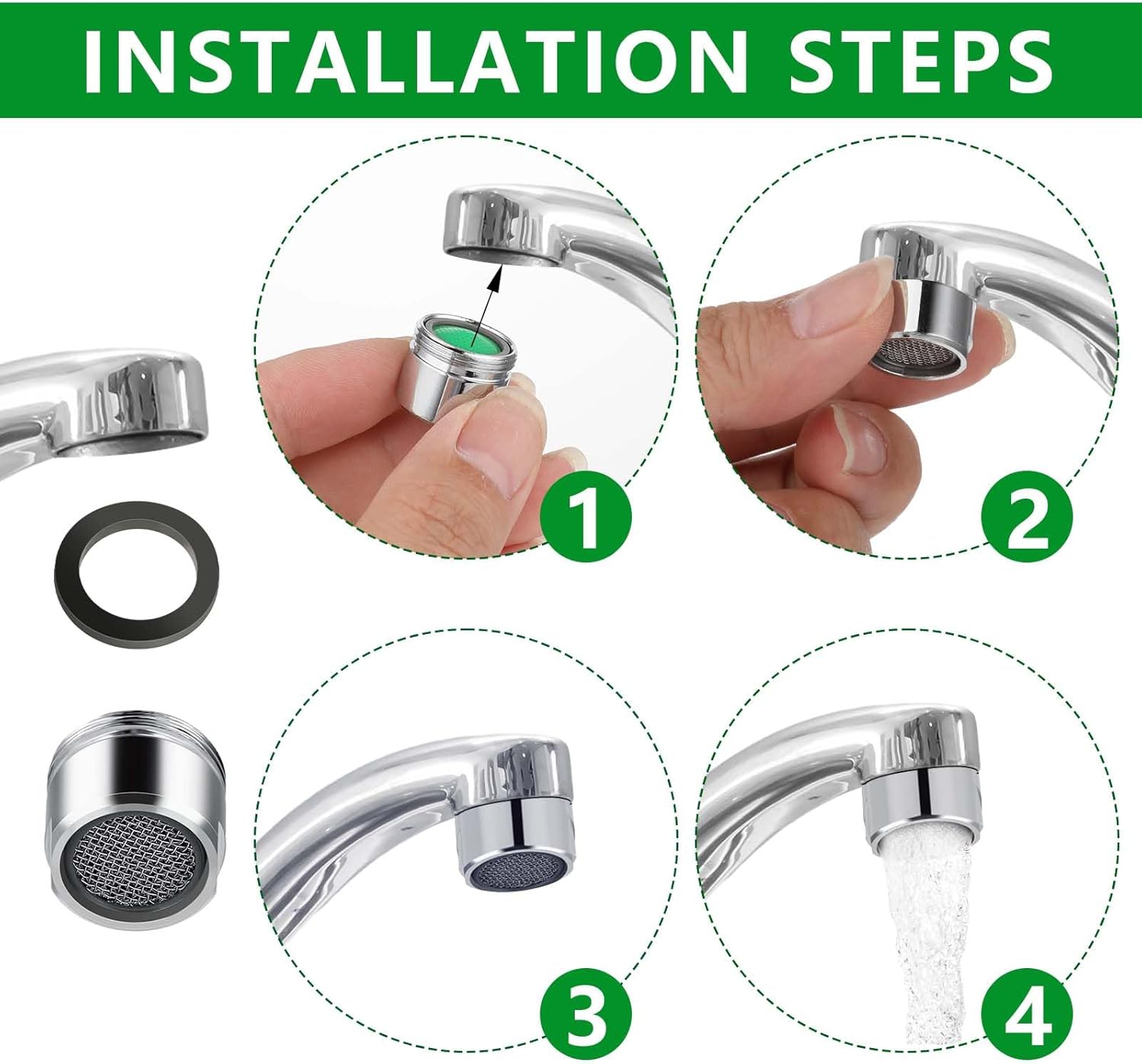 INSTALLATION STEPS

1

2

3

4