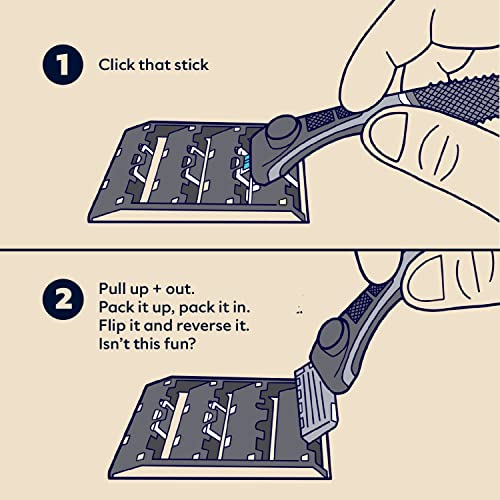 1 Click that stick

2 Pull up + out.
Pack it up, pack it in.
Flip it and reverse it.
Isn't this fun?