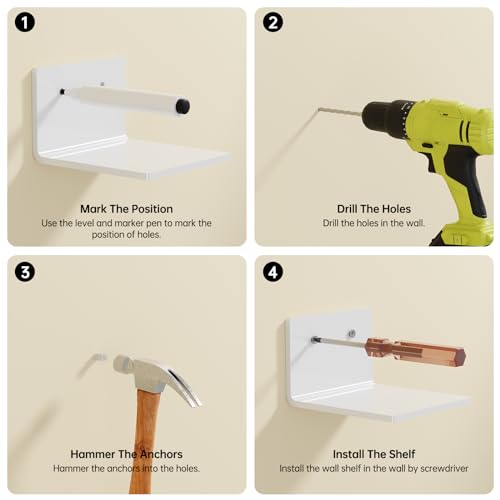 1

Mark The Position
Use the level and marker pen to mark the position of holes.

2

Drill The Holes
Drill the holes in the wall.

3

Hammer The Anchors
Hammer the anchors into the holes.

4

Install The Shelf
Install the wall shelf in the wall by screwdriver